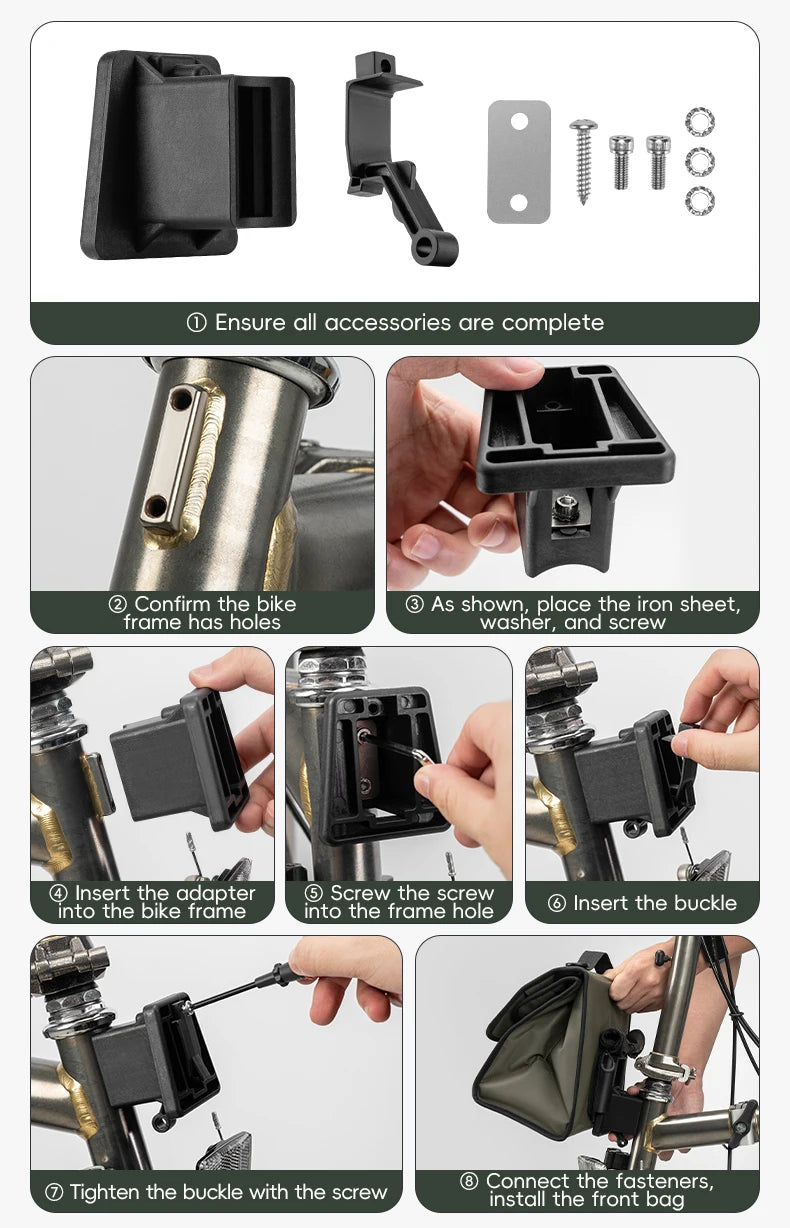 ① Ensure all accessories are complete

② Confirm the bike frame has holes

③ As shown, place the iron sheet, washer, and screw

④ Insert the adapter into the bike frame

⑤ Screw the screw into the frame hole

⑥ Insert the buckle

⑦ Tighten the buckle with the screw

⑧ Connect the fasteners, install the front bag